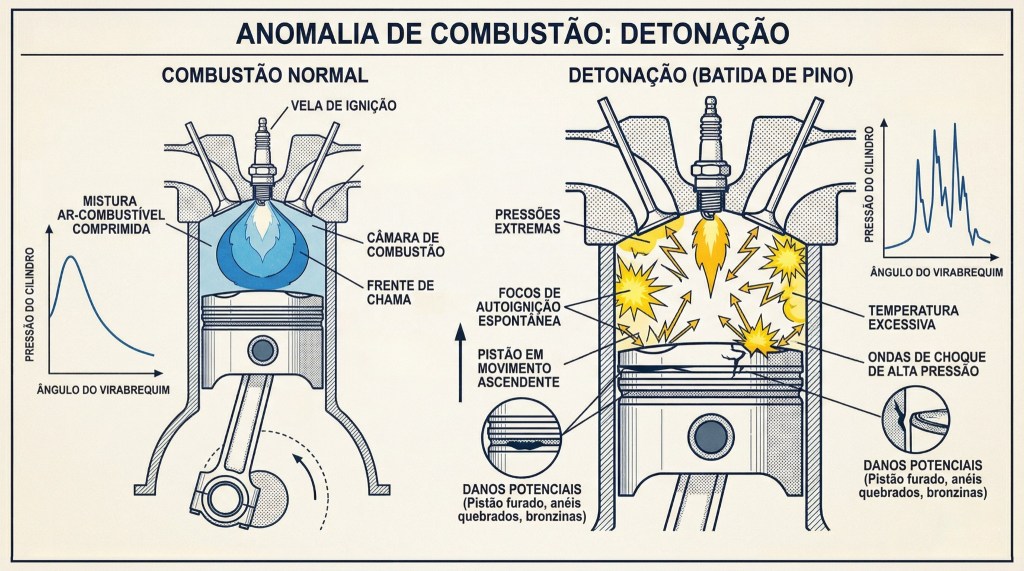 ANOMALIA DE COMBUSTÃO: DETONAÇÃO

COMBUSTÃO NORMAL

VELA DE IGNIÇÃO

MISTURA AR-COMBUSTÍVEL COMPRIMIDA

CÂMARA DE COMBUSTÃO

FRENTE DE CHAMA

PRESSÃO DO CILINDRO

ÂNGULO DO VIRABREQUIM

DETONAÇÃO (BATIDA DE PINO)

PRESSÕES EXTREMAS

FOCOS DE AUTOIGNIÇÃO ESPONTÂNEA

PISTÃO EM MOVIMENTO ASCENDENTE

DANOS POTENCIAIS
(Pistão furado, anéis quebrados, bronzinas)

PRESSÃO DO CILINDRO

ÂNGULO DO VIRABREQUIM

TEMPERATURA EXCESSIVA

ONDAS DE CHOQUE DE ALTA PRESSÃO

DANOS POTENCIAIS
(Pistão furado, anéis quebrados, bronzinas)